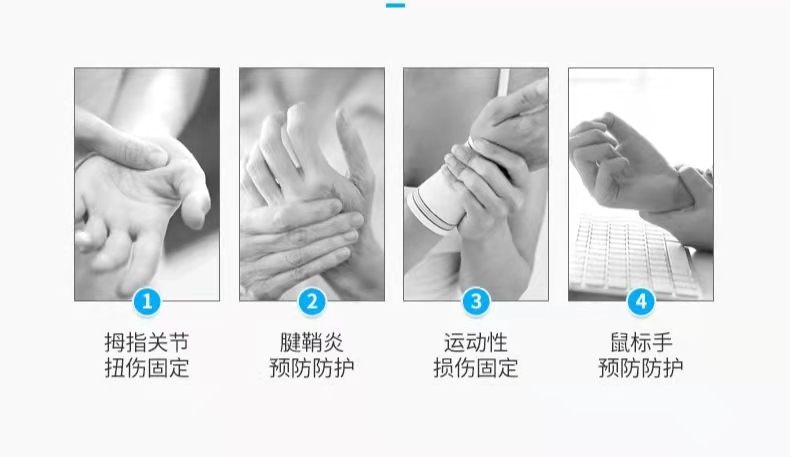 1
拇指关节
扭伤固定

2
腱鞘炎
预防防护

3
运动性
损伤固定

4
鼠标手
预防防护